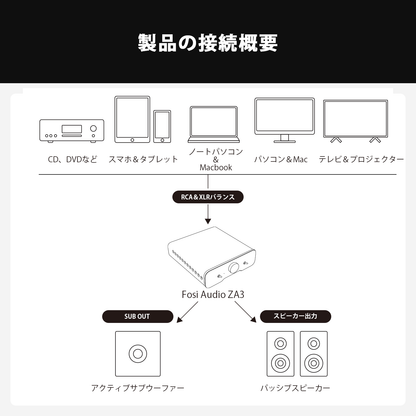 製品の接続概要

CD、DVDなど

スマホ＆タブレット

ノートパソコン
&
Macbook

パソコン＆Mac

テレビ＆プロジェクター

RCA＆XLRバランス

Fosi Audio ZA3

SUB OUT

スピーカー出力

アクティブサブウーファー

パッシブスピーカー